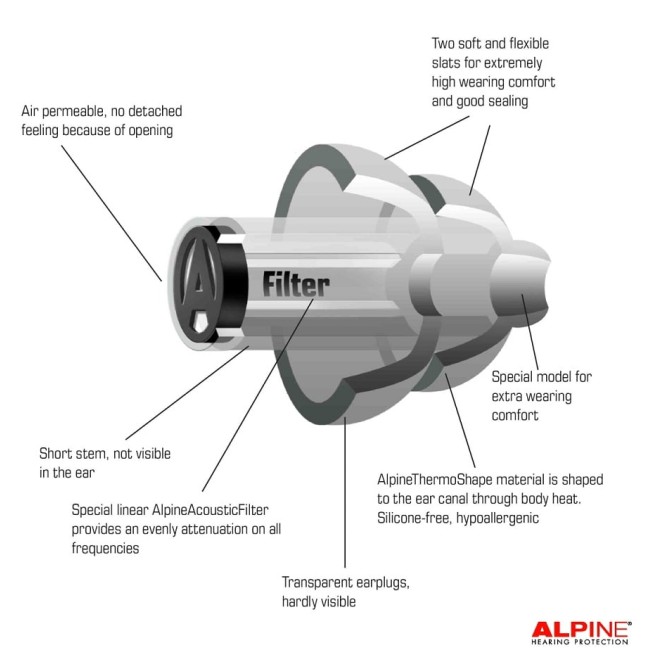 Two soft and flexible slats for extremely high wearing comfort and good sealing

Air permeable, no detached feeling because of opening

A

Filter

Special model for extra wearing comfort

Short stem, not visible in the ear

AlpineThermoShape material is shaped to the ear canal through body heat. Silicone-free, hypoallergenic

Special linear AlpineAcousticFilter provides an evenly attenuation on all frequencies

Transparent earplugs, hardly visible

ALPINE®
HEARING PROTECTION