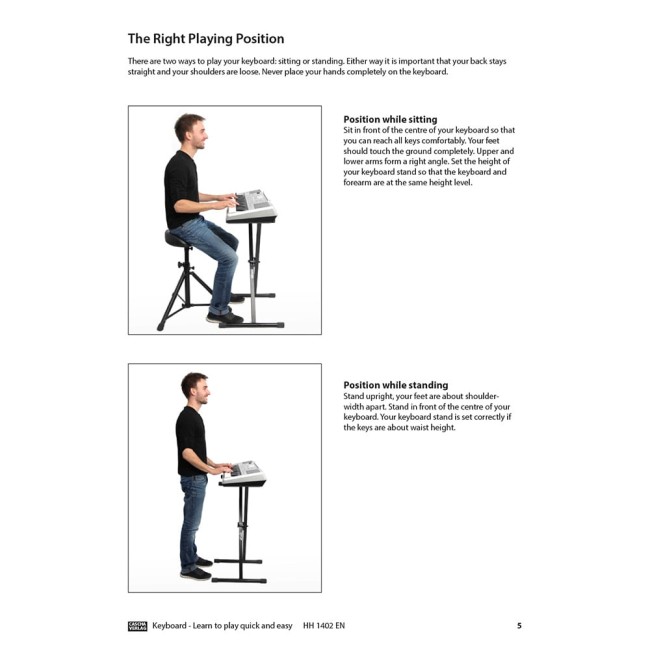 The Right Playing Position

There are two ways to play your keyboard: sitting or standing. Either way it is important that your back stays straight and your shoulders are loose. Never place your hands completely on the keyboard.

Position while sitting
Sit in front of the centre of your keyboard so that you can reach all keys comfortably. Your feet should touch the ground completely. Upper and lower arms form a right angle. Set the height of your keyboard stand so that the keyboard and forearm are at the same height level.

Position while standing
Stand upright, your feet are about shoulder-width apart. Stand in front of the centre of your keyboard. Your keyboard stand is set correctly if the keys are about waist height.

CASCHA VERLAG Keyboard - Learn to play quick and easy HH 1402 EN 5